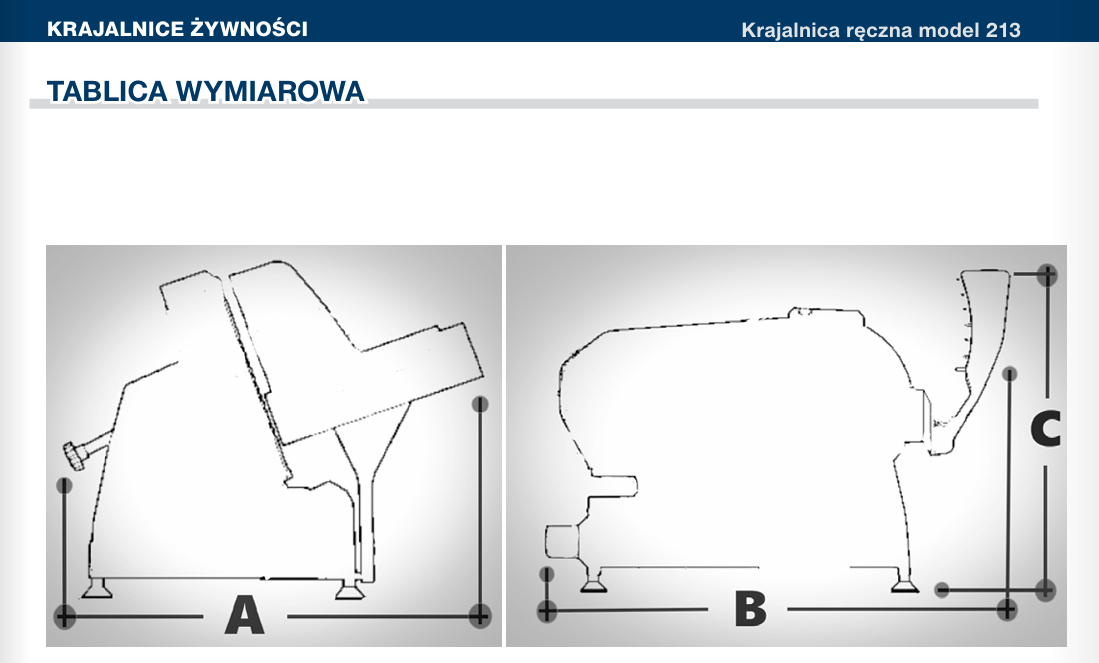 KRAJALNICE ŻYWNOŚCI

Krajalnica ręczna model 213

TABLICA WYMIAROWA

A

B

C